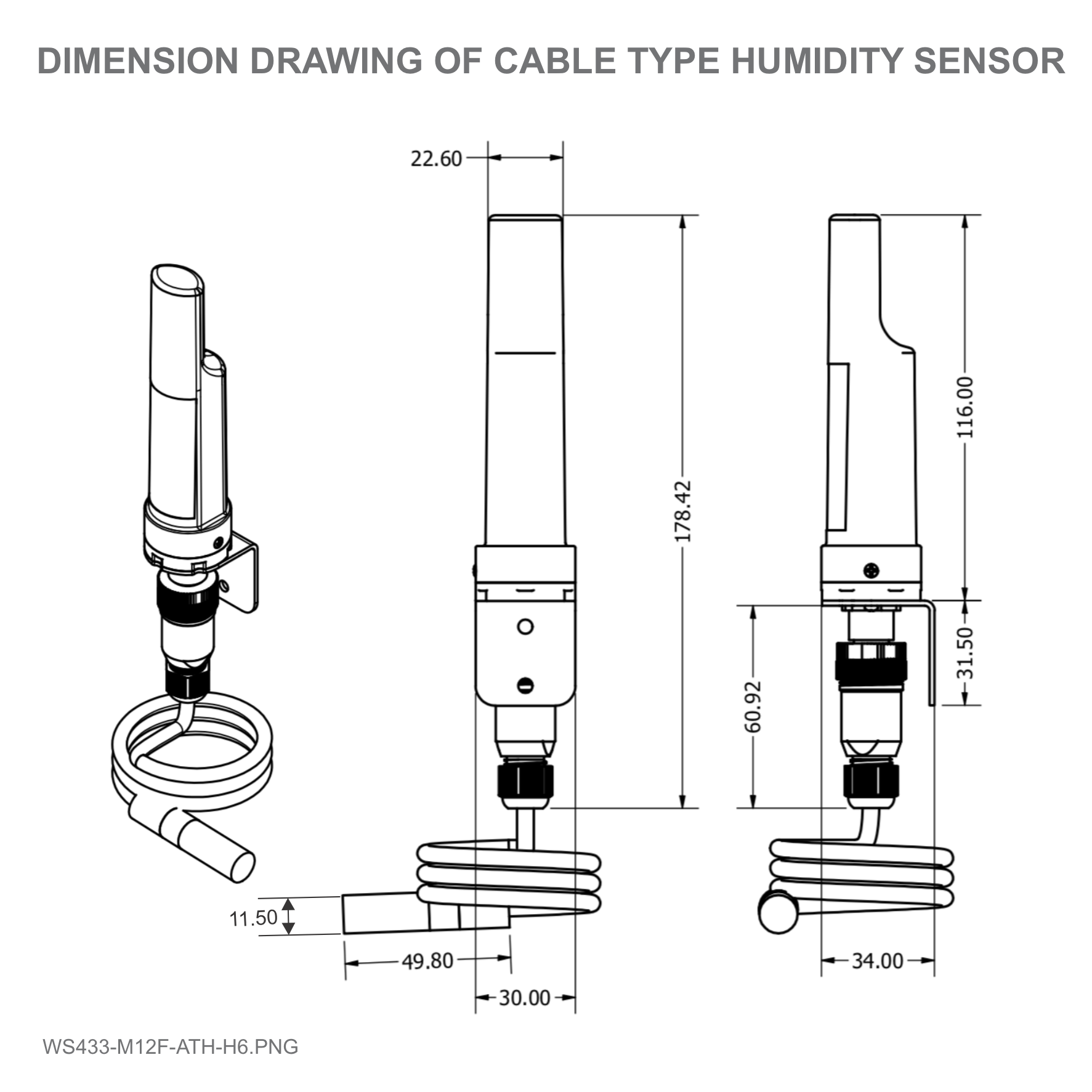 DIMENSION DRAWING OF CABLE TYPE HUMIDITY SENSOR

22.60

178.42

116.00

31.50

60.92

11.50

49.80

30.00

34.00

WS433-M12F-ATH-H6.PNG